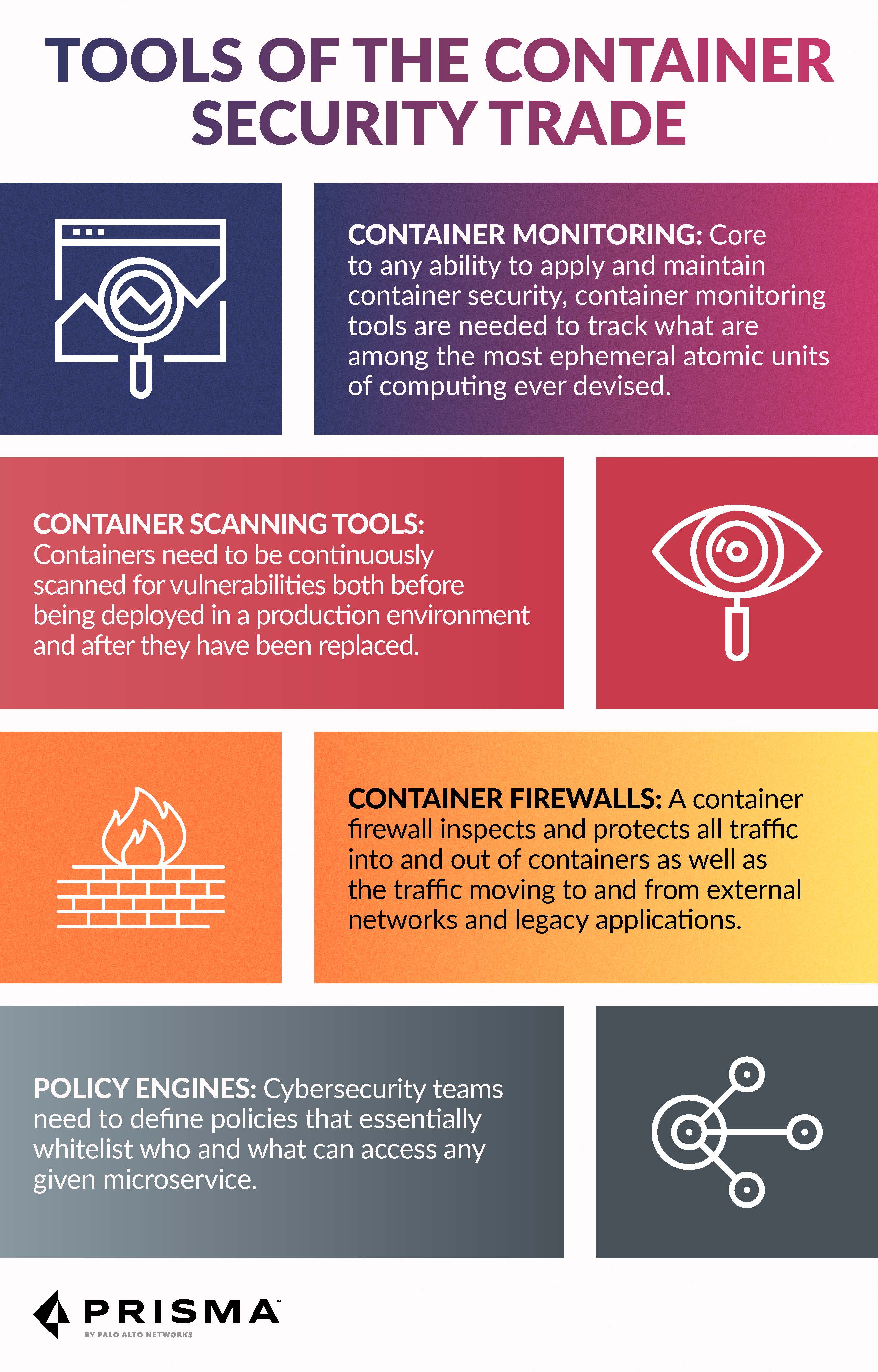 TOOLS OF THE CONTAINER SECURITY TRADE

CONTAINER MONITORING: Core to any ability to apply and maintain container security, container monitoring tools are needed to track what are among the most ephemeral atomic units of computing ever devised.

CONTAINER SCANNING TOOLS: Containers need to be continuously scanned for vulnerabilities both before being deployed in a production environment and after they have been replaced.

CONTAINER FIREWALLS: A container firewall inspects and protects all traffic into and out of containers as well as the traffic moving to and from external networks and legacy applications.

POLICY ENGINES: Cybersecurity teams need to define policies that essentially whitelist who and what can access any given microservice.

PRISMA™
BY PALO ALTO NETWORKS